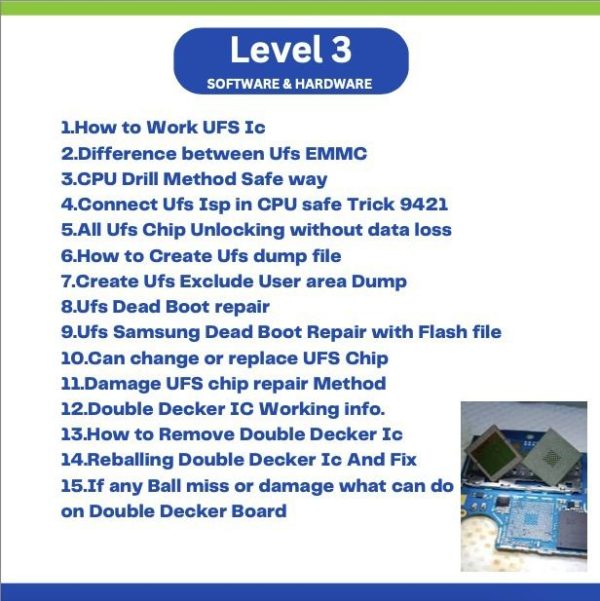 Level 3
SOFTWARE & HARDWARE

1.How to Work UFS Ic
2.Difference between Ufs EMMC
3.CPU Drill Method Safe way
4.Connect Ufs Isp in CPU safe Trick 9421
5.All Ufs Chip Unlocking without data loss
6.How to Create Ufs dump file
7.Create Ufs Exclude User area Dump
8.Ufs Dead Boot repair
9.Ufs Samsung Dead Boot Repair with Flash file
10.Can change or replace UFS Chip
11.Damage UFS chip repair Method
12.Double Decker IC Working info.
13.How to Remove Double Decker Ic
14.Reballing Double Decker Ic And Fix
15.If any Ball miss or damage what can do on Double Decker Board