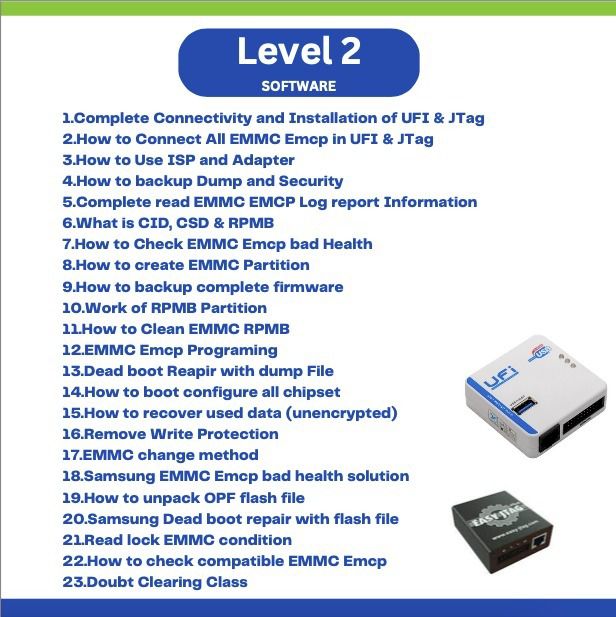 Level 2
SOFTWARE

1.Complete Connectivity and Installation of UFI & JTag
2.How to Connect All EMMC Emcp in UFI & JTag
3.How to Use ISP and Adapter
4.How to backup Dump and Security
5.Complete read EMMC EMCP Log report Information
6.What is CID, CSD & RPMB
7.How to Check EMMC Emcp bad Health
8.How to create EMMC Partition
9.How to backup complete firmware
10.Work of RPMB Partition
11.How to Clean EMMC RPMB
12.EMMC Emcp Programing
13.Dead boot Reapir with dump File
14.How to boot configure all chipset
15.How to recover used data (unencrypted)
16.Remove Write Protection
17.EMMC change method
18.Samsung EMMC Emcp bad health solution
19.How to unpack OPF flash file
20.Samsung Dead boot repair with flash file
21.Read lock EMMC condition
22.How to check compatible EMMC Emcp
23.Doubt Clearing Class

UFi
USB
EASY JTAG
www.easy-jtag.com